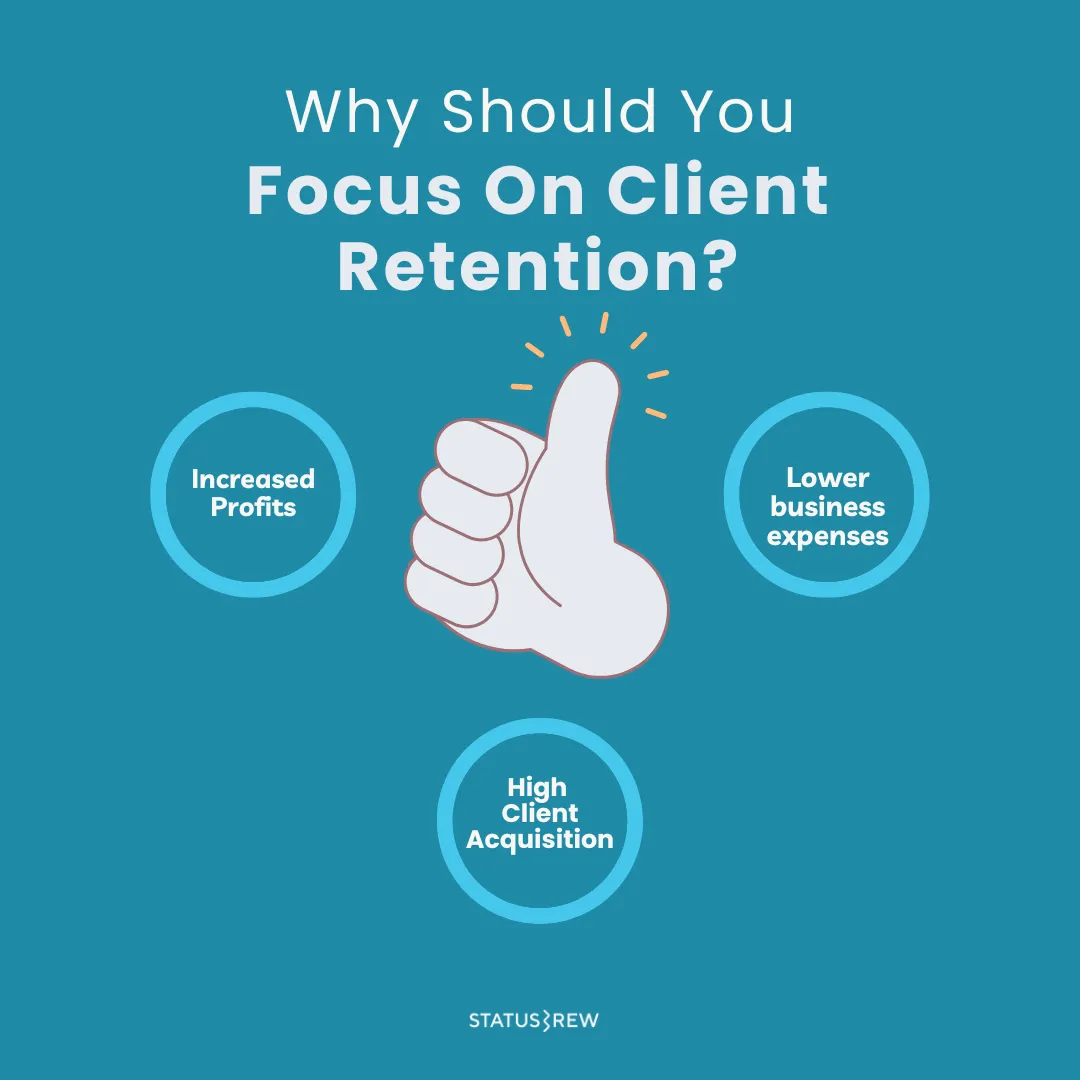 Why Should You
Focus On Client Retention?

Increased Profits

Lower business expenses

High Client Acquisition

STATUSBREW